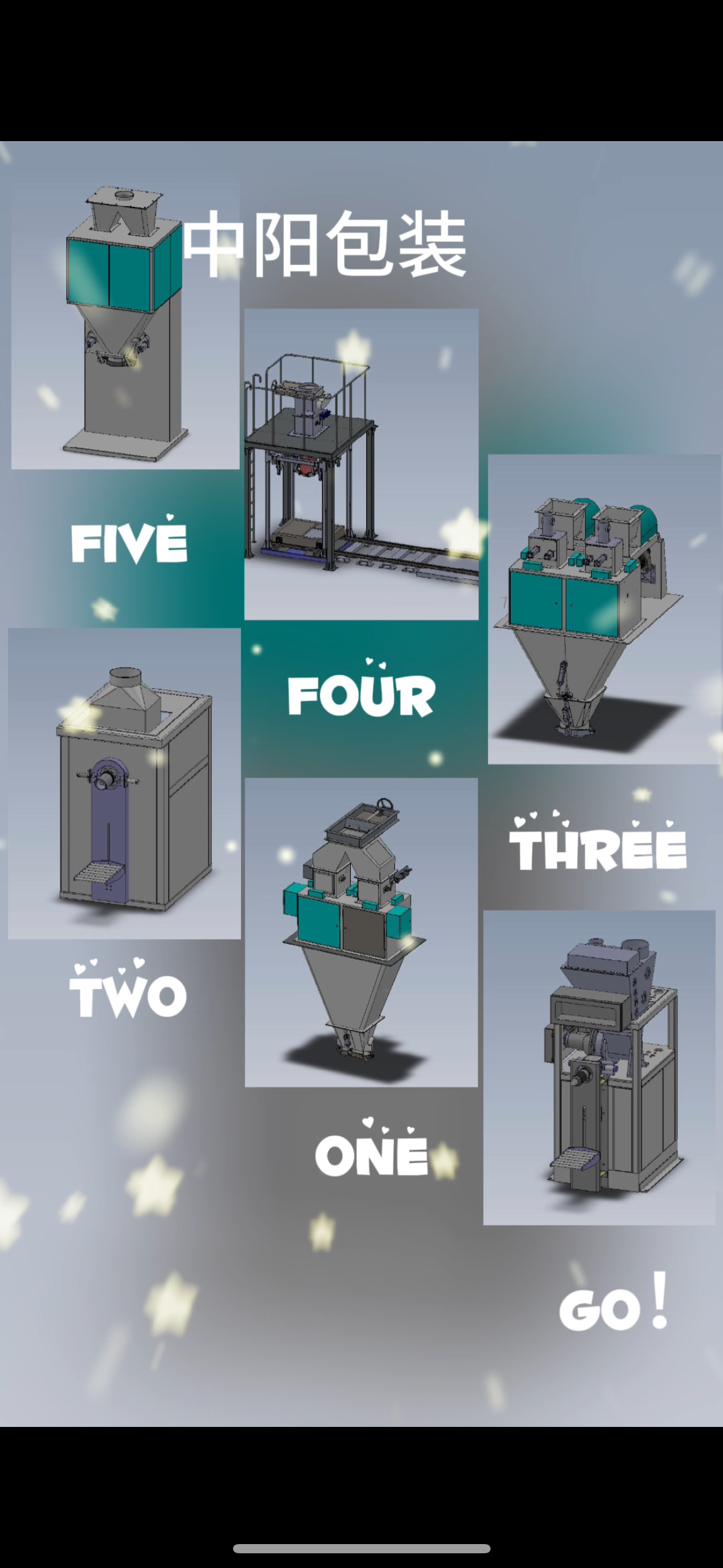 中阳包装

FIVE

FOUR

THREE

TWO

ONE

GO!